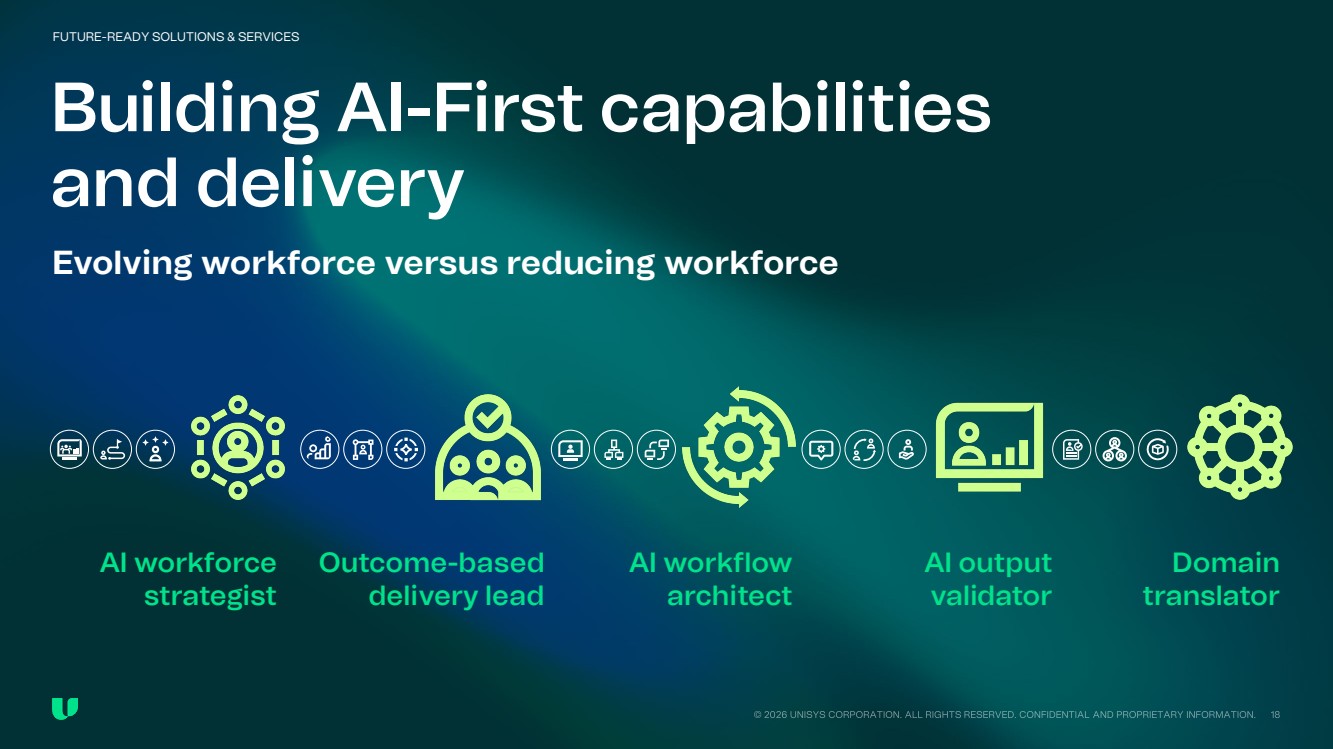 FUTURE-READY SOLUTIONS & SERVICES

Building AI-First capabilities and delivery

Evolving workforce versus reducing workforce

AI workforce strategist

Outcome-based delivery lead

AI workflow architect

AI output validator

Domain translator

© 2026 UNISYS CORPORATION. ALL RIGHTS RESERVED. CONFIDENTIAL AND PROPRIETARY INFORMATION. 18