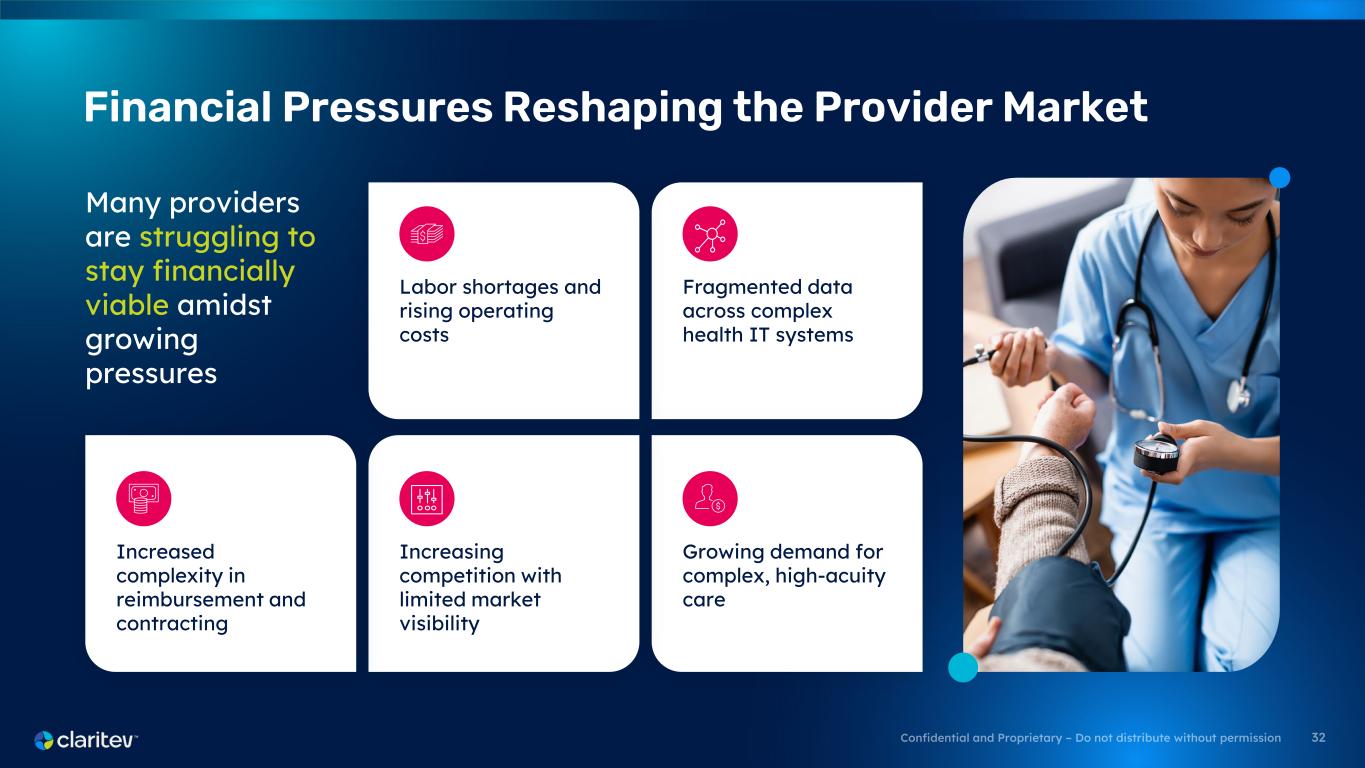 Financial Pressures Reshaping the Provider Market

Many providers are struggling to stay financially viable amidst growing pressures

Labor shortages and rising operating costs

Fragmented data across complex health IT systems

Increased complexity in reimbursement and contracting

Increasing competition with limited market visibility

Growing demand for complex, high-acuity care

claritev™

Confidential and Proprietary – Do not distribute without permission 32