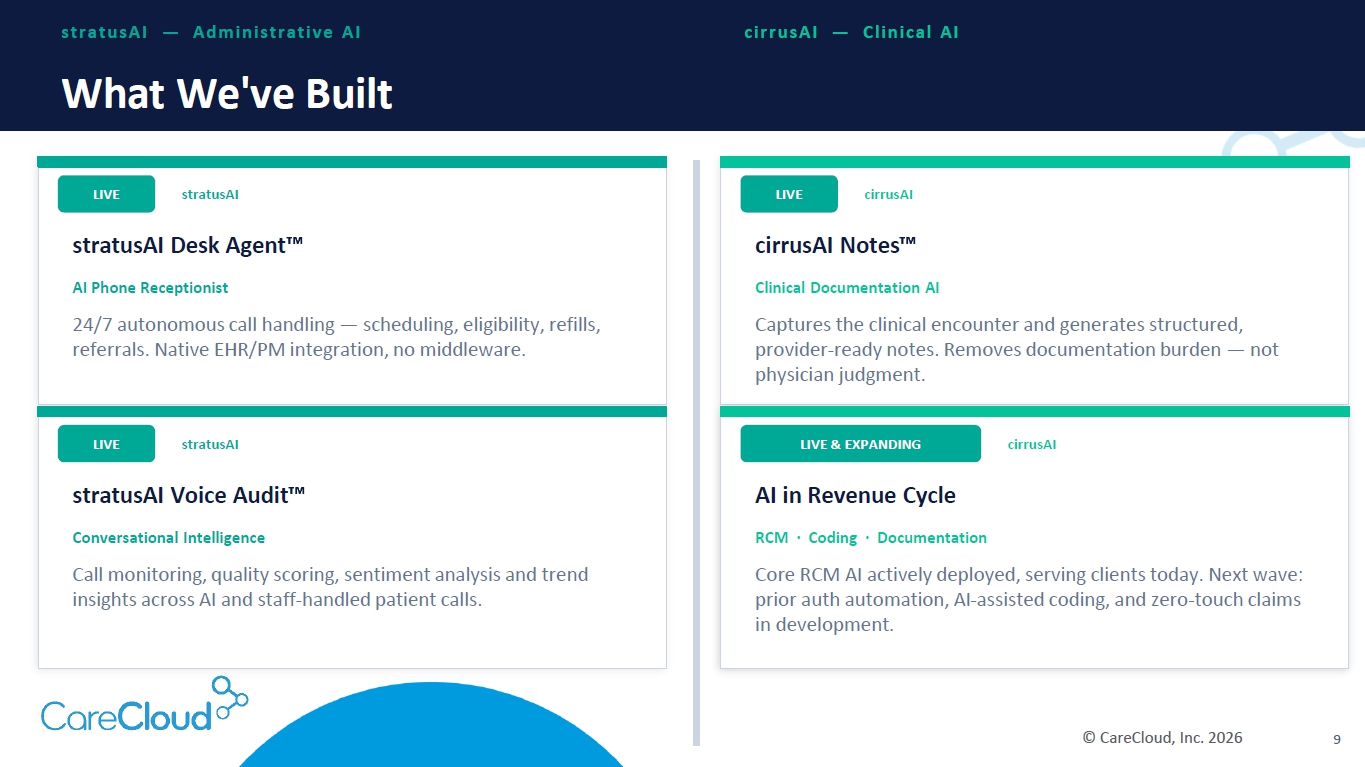 stratusAI — Administrative AI

cirrusAI — Clinical AI

What We've Built

LIVE

stratusAI

stratusAI Desk Agent™

AI Phone Receptionist

24/7 autonomous call handling — scheduling, eligibility, refills, referrals. Native EHR/PM integration, no middleware.

LIVE

stratusAI

stratusAI Voice Audit™

Conversational Intelligence

Call monitoring, quality scoring, sentiment analysis and trend insights across AI and staff-handled patient calls.

LIVE

cirrusAI

cirrusAI Notes™

Clinical Documentation AI

Captures the clinical encounter and generates structured, provider-ready notes. Removes documentation burden — not physician judgment.

LIVE & EXPANDING

cirrusAI

AI in Revenue Cycle

RCM · Coding · Documentation

Core RCM AI actively deployed, serving clients today. Next wave: prior auth automation, AI-assisted coding, and zero-touch claims in development.

CareCloud

© CareCloud, Inc. 2026

9